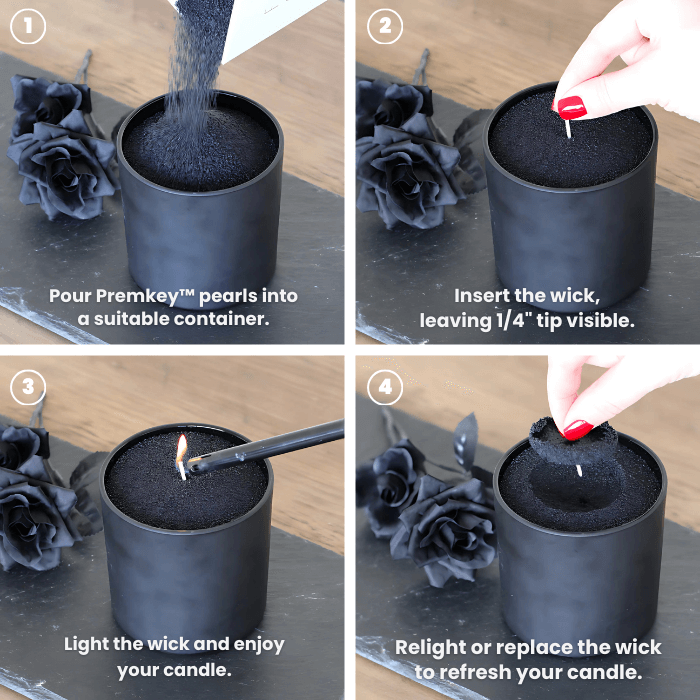 1

Pour Premkey™ pearls into a suitable container.

2

Insert the wick, leaving 1/4" tip visible.

3

Light the wick and enjoy your candle.

4

Relight or replace the wick to refresh your candle.