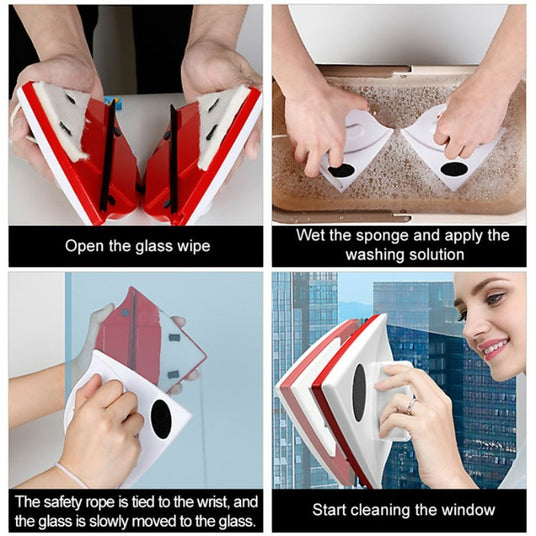 Open the glass wipe

Wet the sponge and apply the washing solution

The safety rope is tied to the wrist, and the glass is slowly moved to the glass.

Start cleaning the window