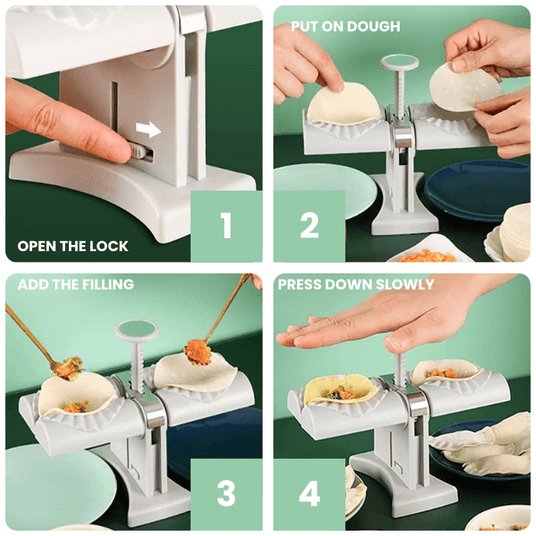 1

OPEN THE LOCK

PUT ON DOUGH

2

ADD THE FILLING

3

PRESS DOWN SLOWLY

4