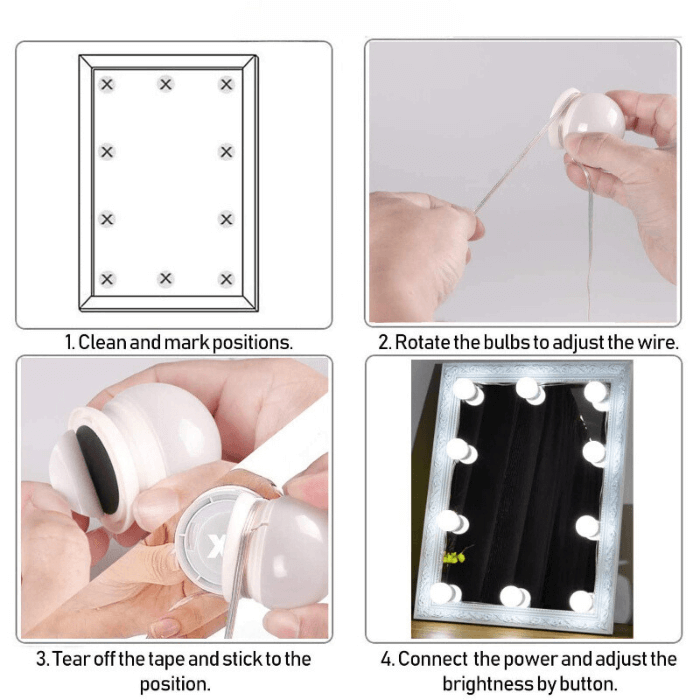 1. Clean and mark positions.

2. Rotate the bulbs to adjust the wire.

3. Tear off the tape and stick to the position.

4. Connect the power and adjust the brightness by button.