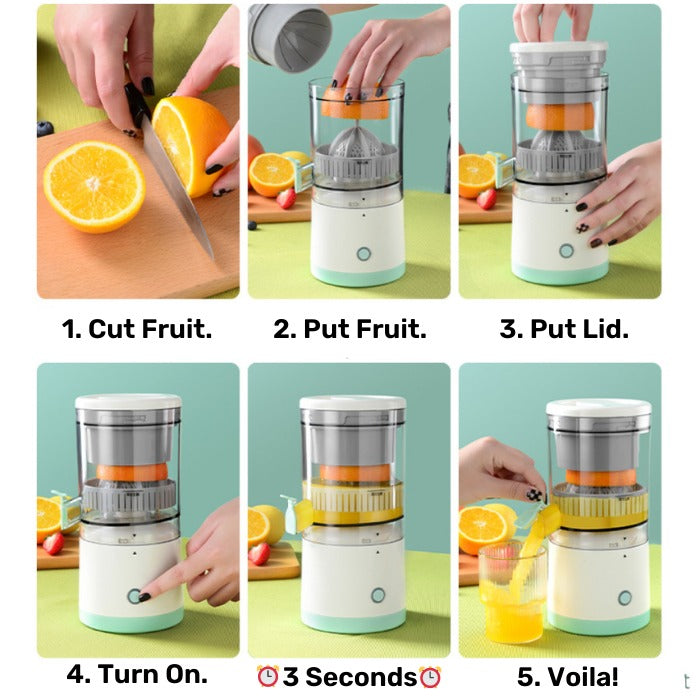 1. Cut Fruit.

2. Put Fruit.

3. Put Lid.

4. Turn On.

⏰3 Seconds⏰

5. Voila!

t